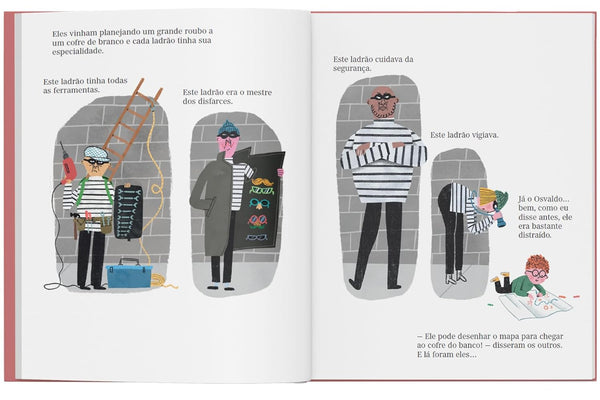 Eles vinham planejando um grande roubo a um cofre de branco e cada ladrão tinha sua especialidade.

Este ladrão tinha todas as ferramentas.

Este ladrão era o mestre dos disfarces.

Este ladrão cuidava da segurança.

Este ladrão vigiava.

Já o Osvaldo... bem, como eu disse antes, ele era bastante distraído.

– Ele pode desenhar o mapa para chegar ao cofre do banco! – disseram os outros. E lá foram eles...